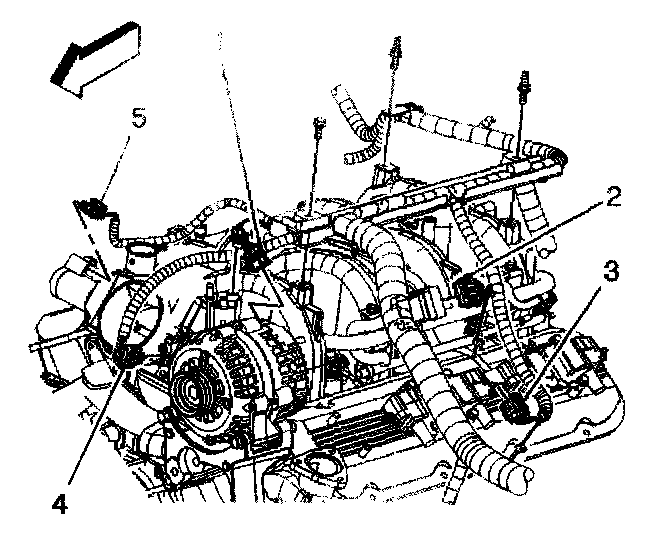 5
2
3
4