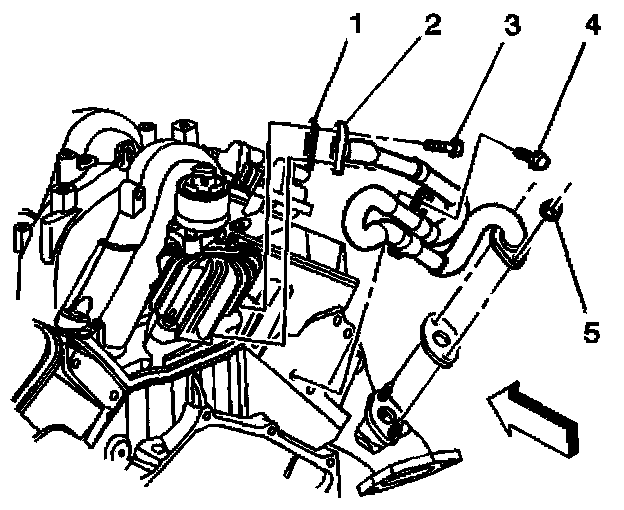 1
2
3
4
5