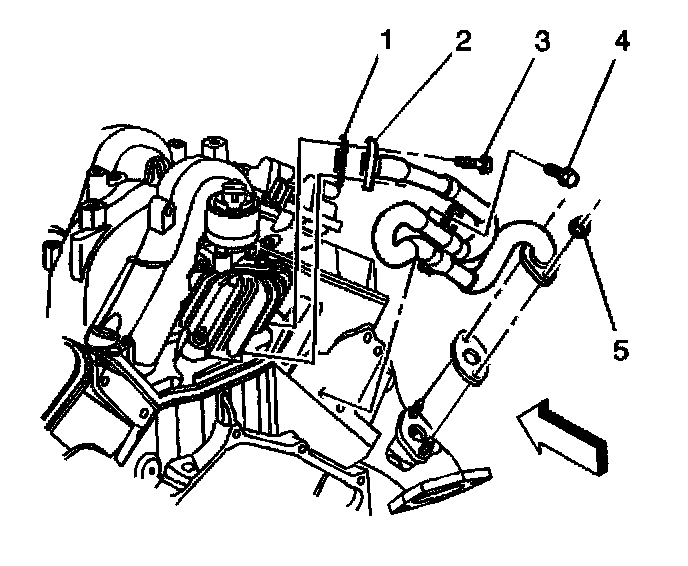 1
2
3
4
5