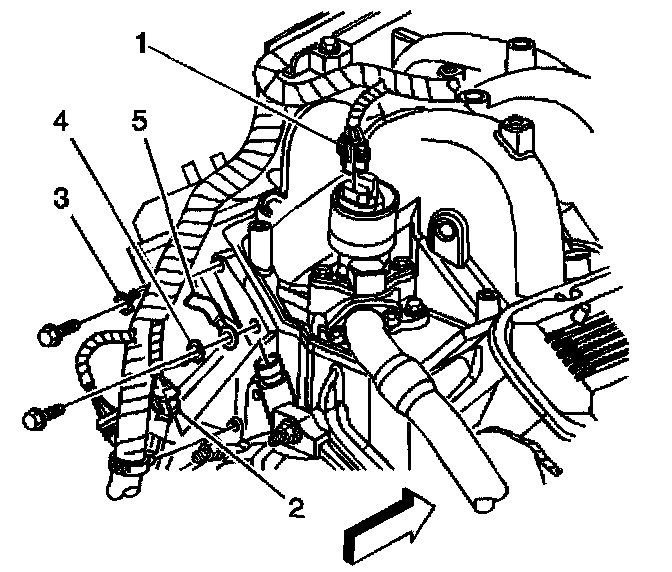 1
4
5
3
2