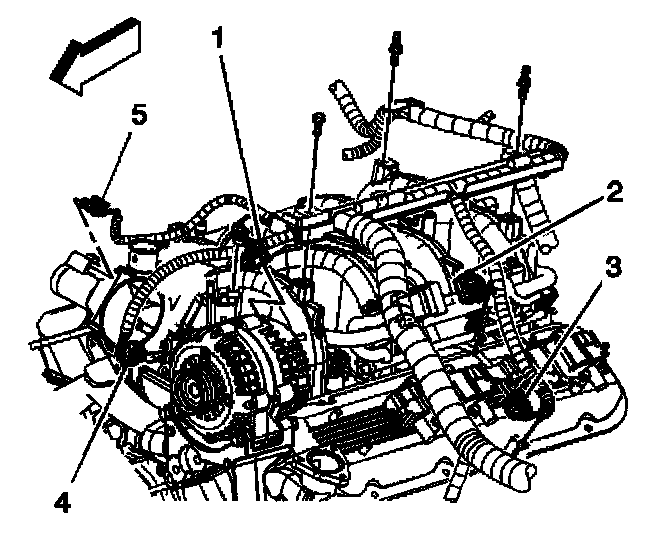 1
5
2
3
4