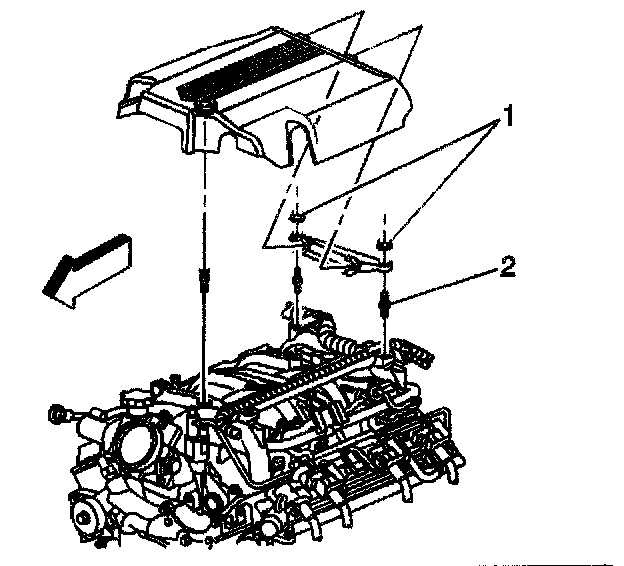 1
2