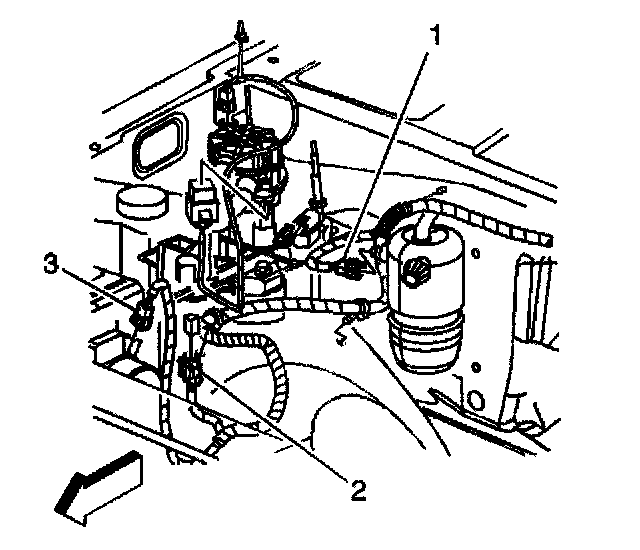 1
3
2