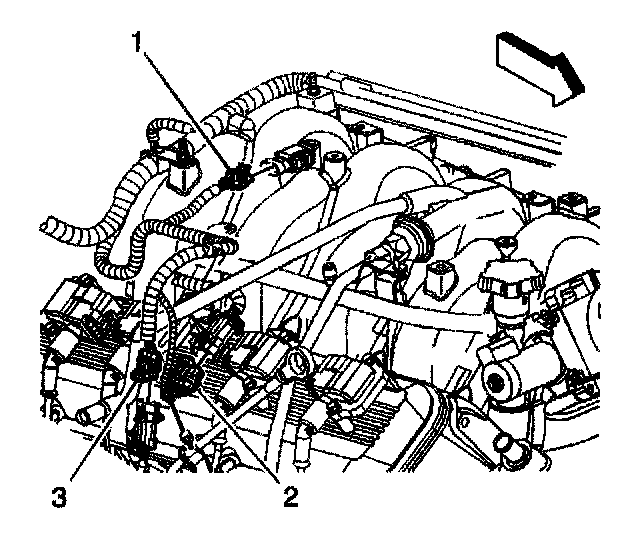 1
3
2