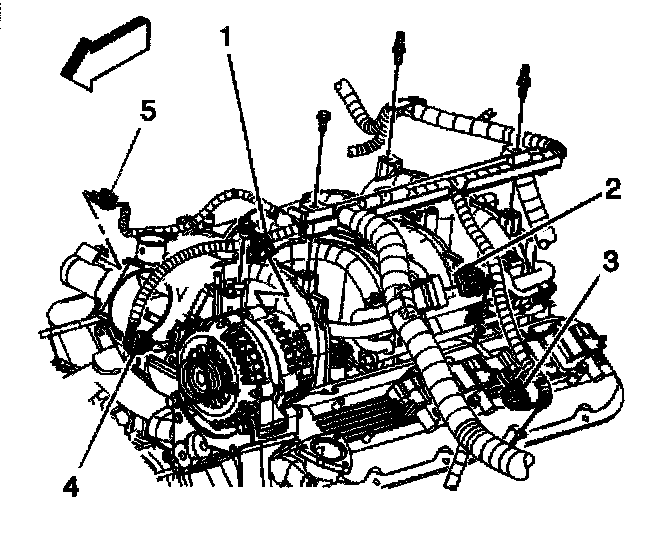 1
5
2
3
4