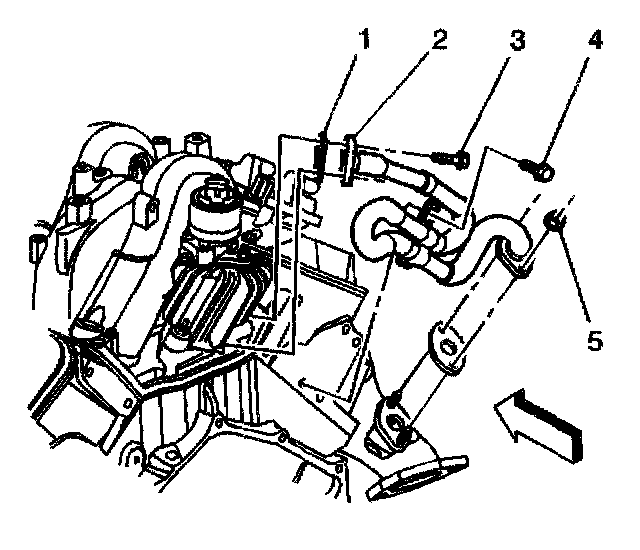 1 2 3 4
5