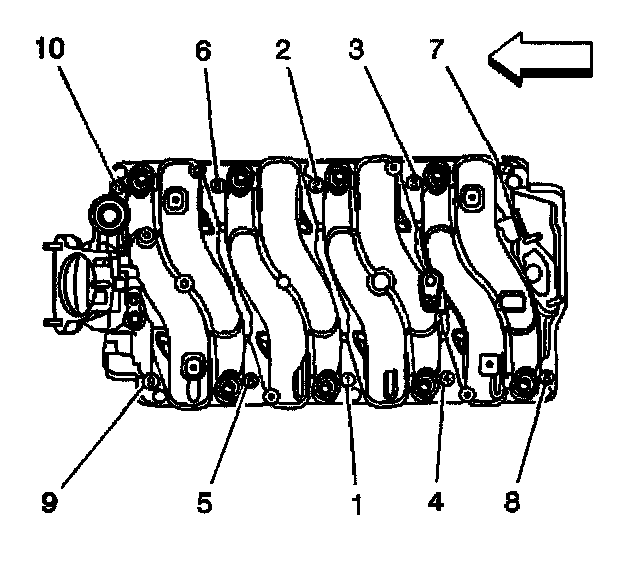 10
6
2
3
7
9
5
1
4
8