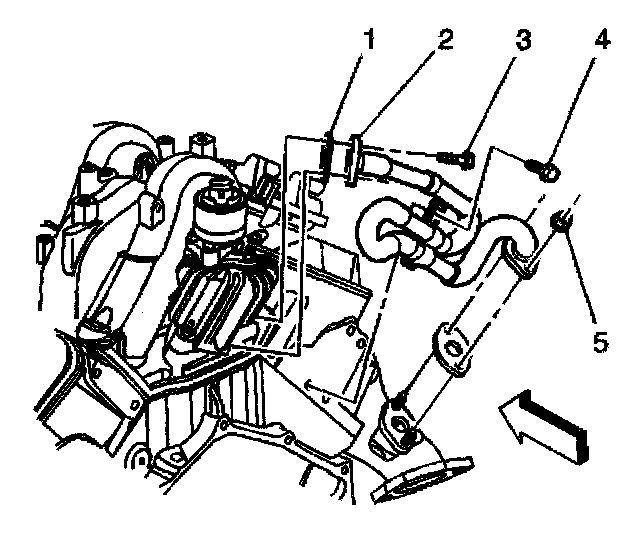 1
2
3
4
5