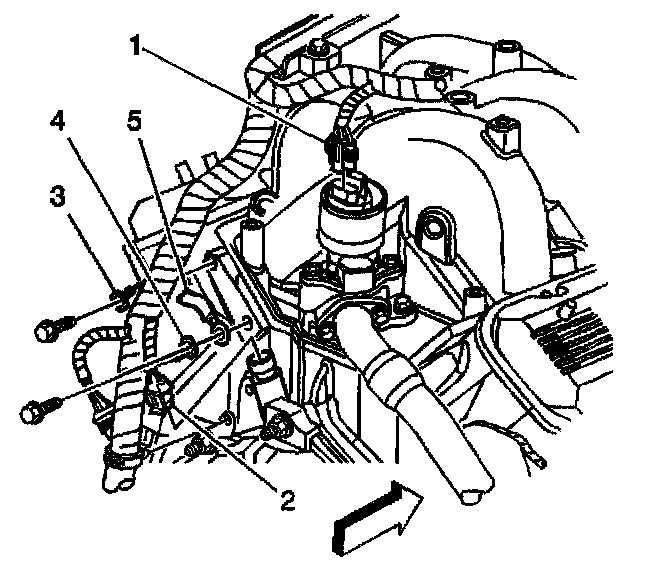 1
4
5
3
2