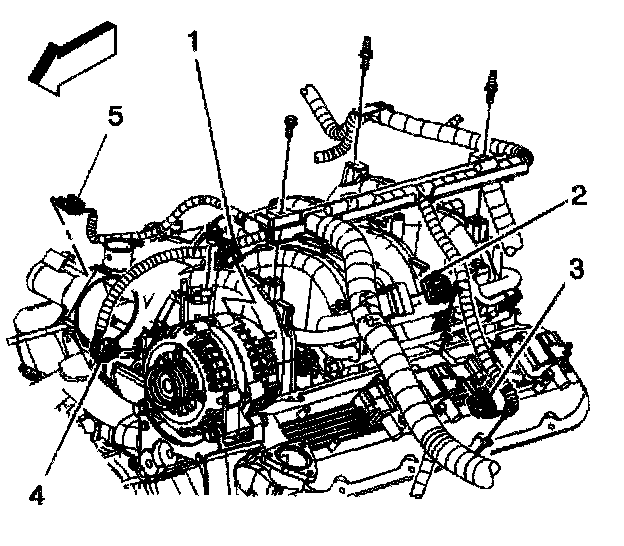 1
5
2
3
4