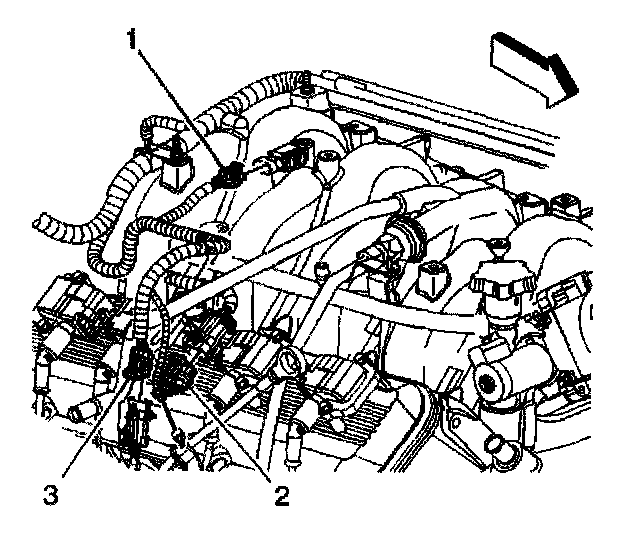 1

3

2