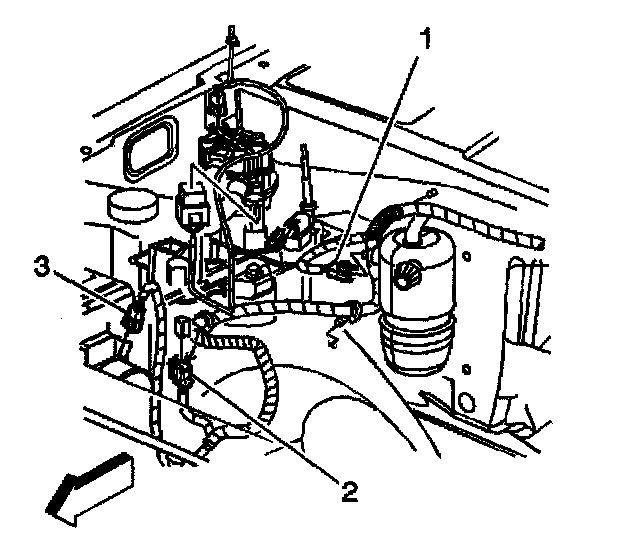 1
3
2