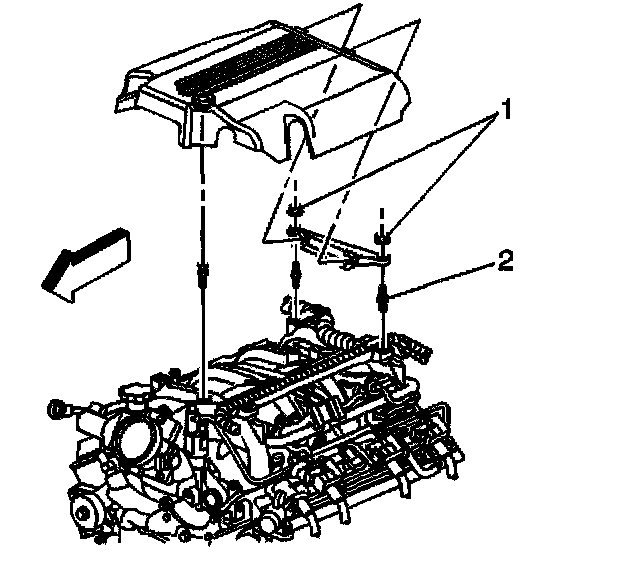 1
2