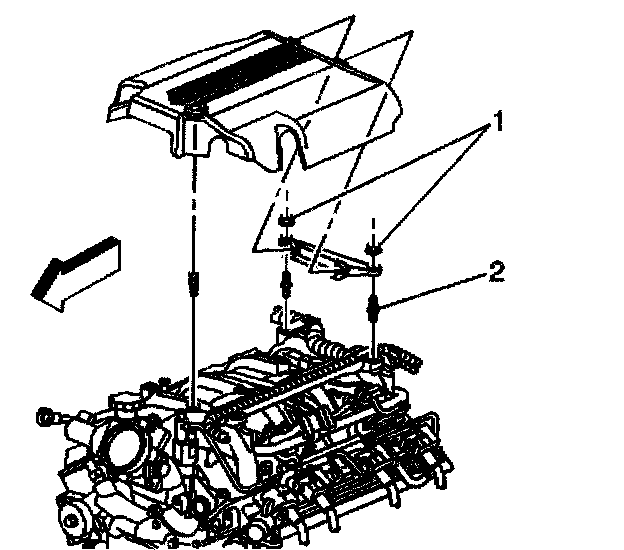 1
2