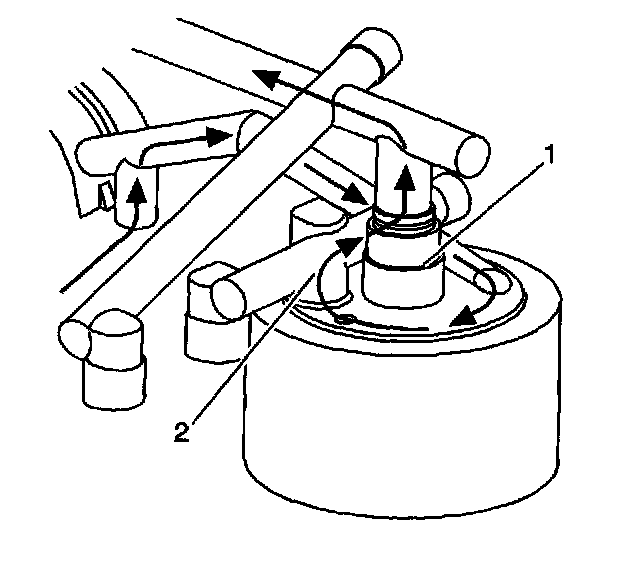 1
2