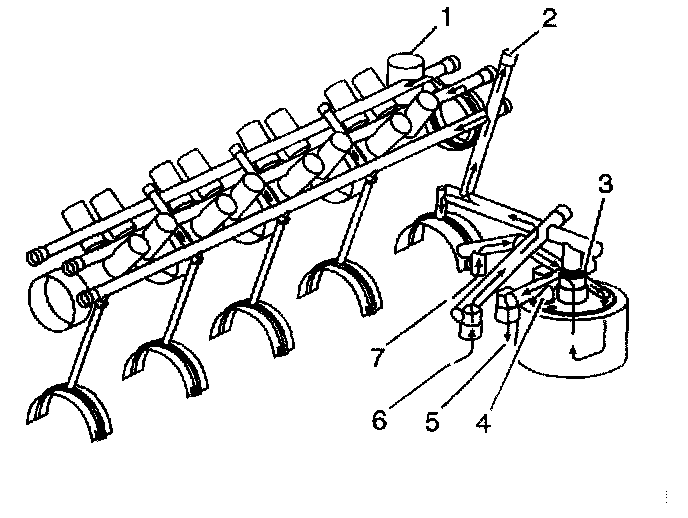 1
2
3
7
6
5
4