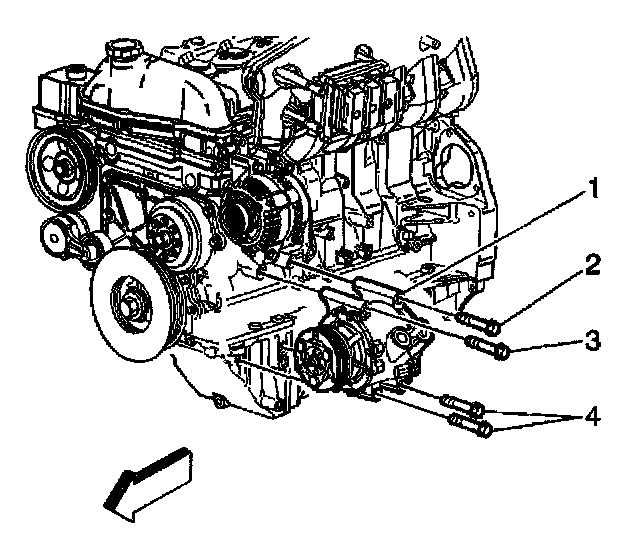 1
2
3
4