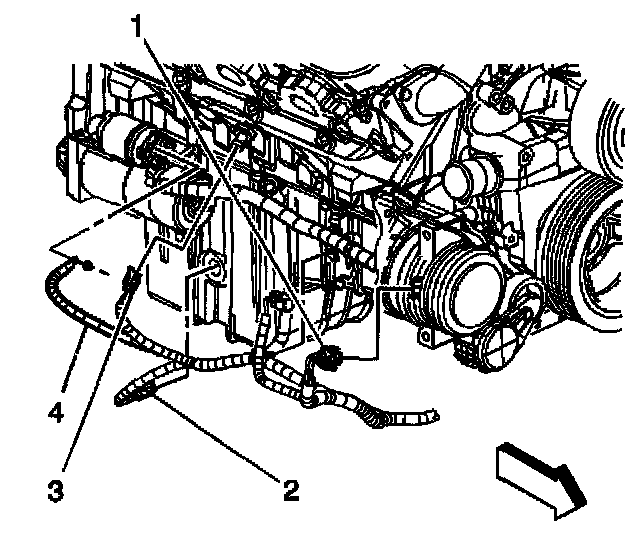 1
4
3
2