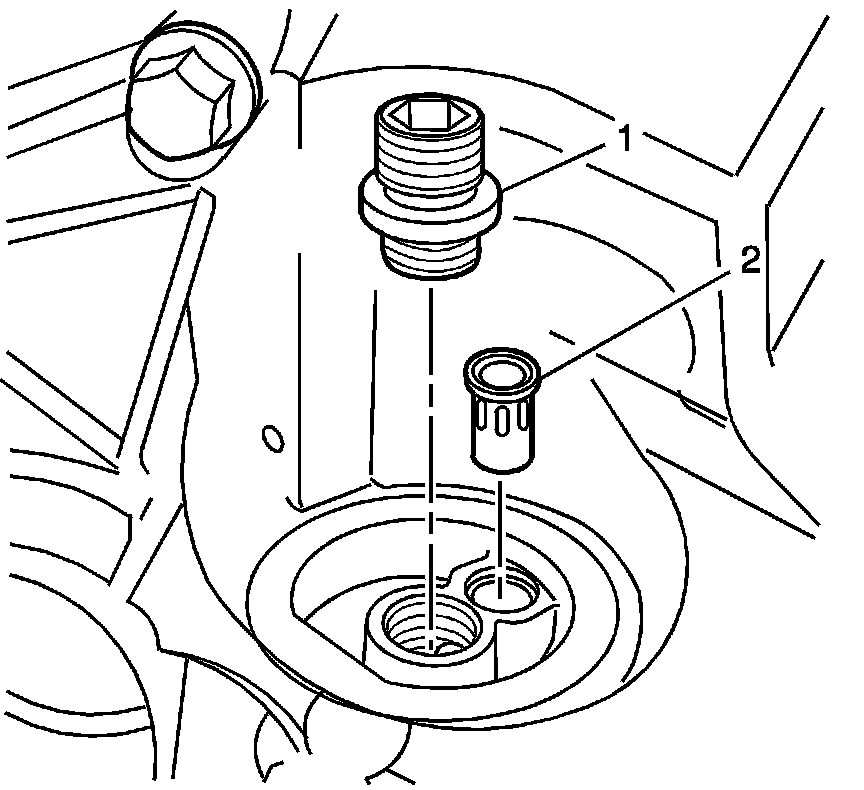 1
2