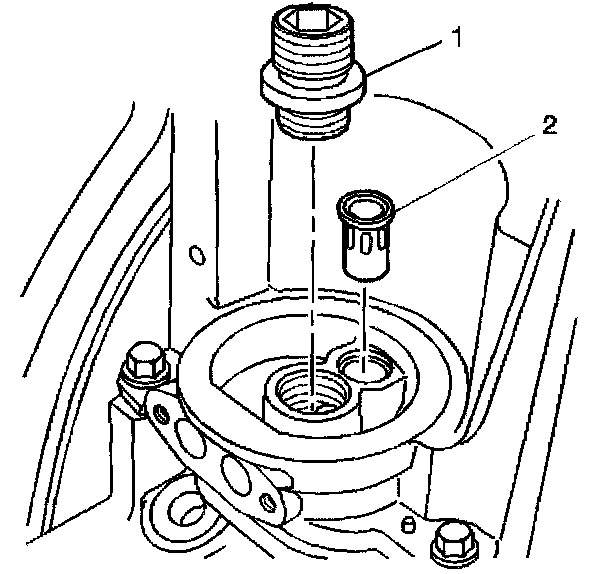 1
2