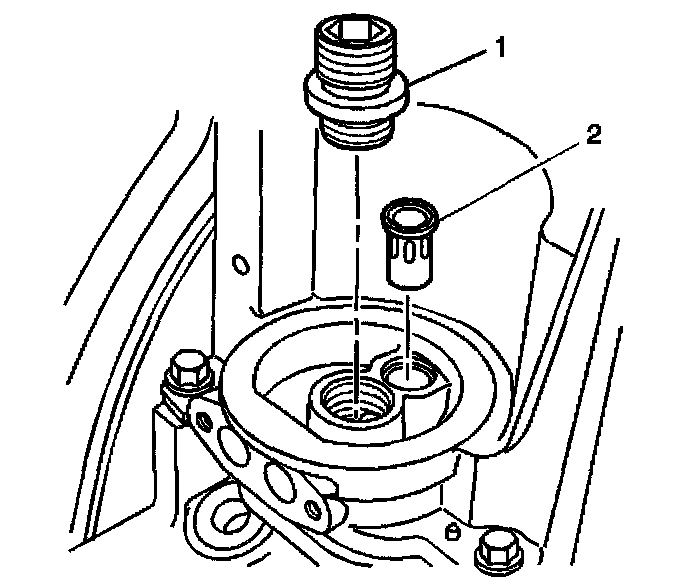 1
2