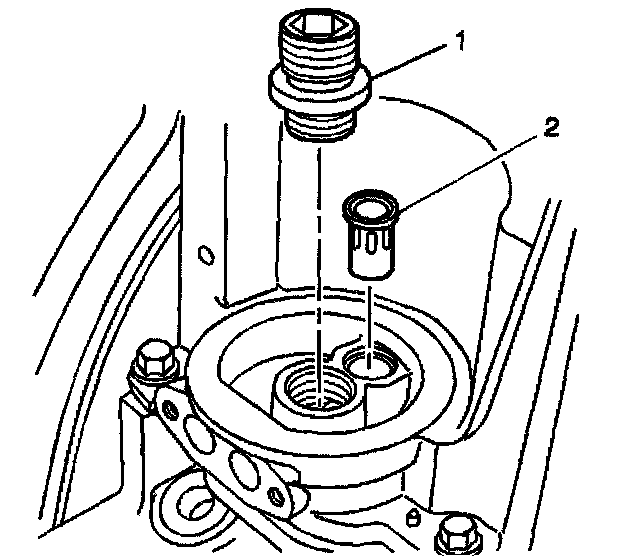 1
2