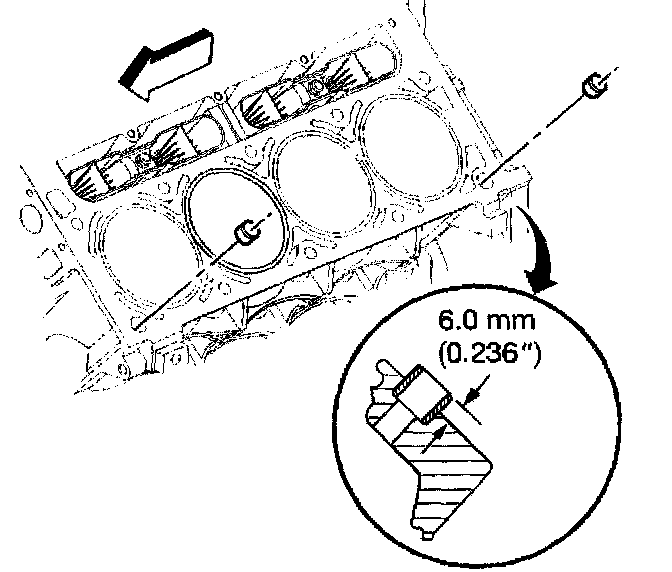 6.0 mm
(0.236")