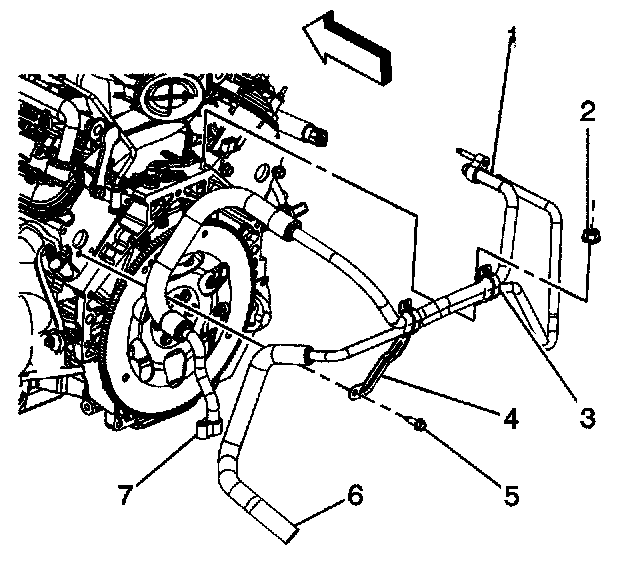 1
2
3
4
5
6
7