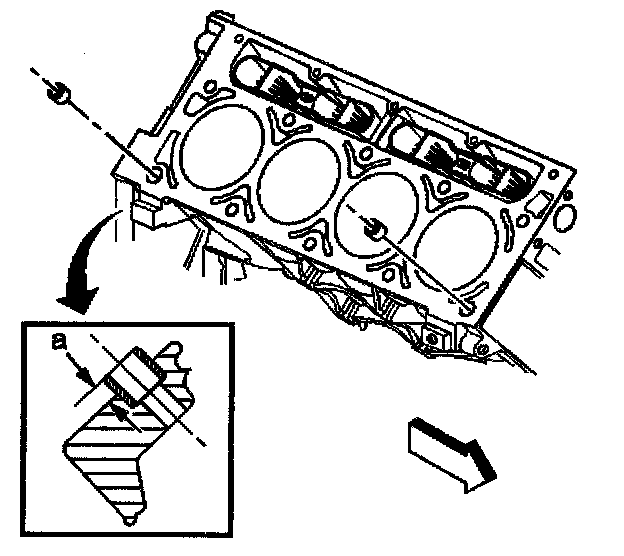 a