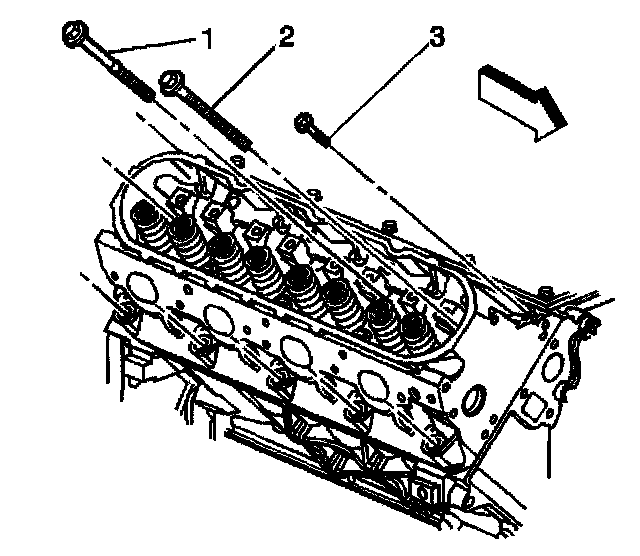 1
2
3