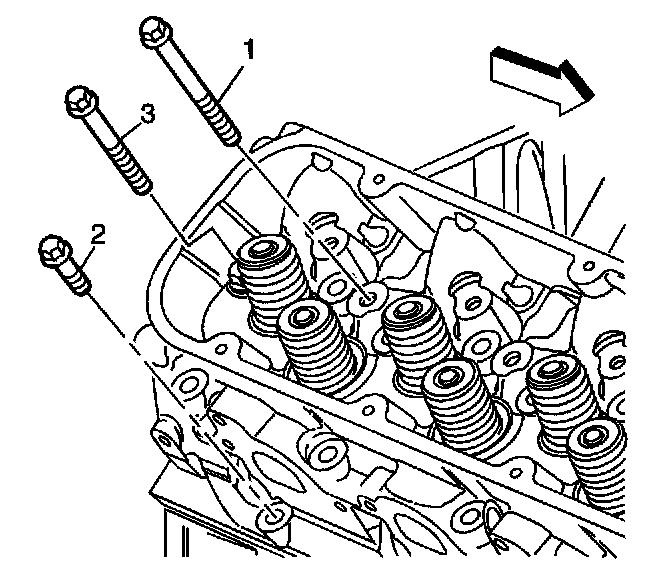 1
3
2