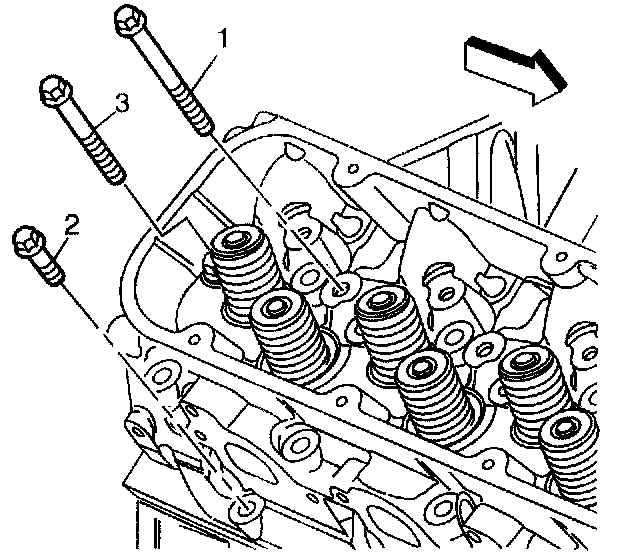 1
3
2