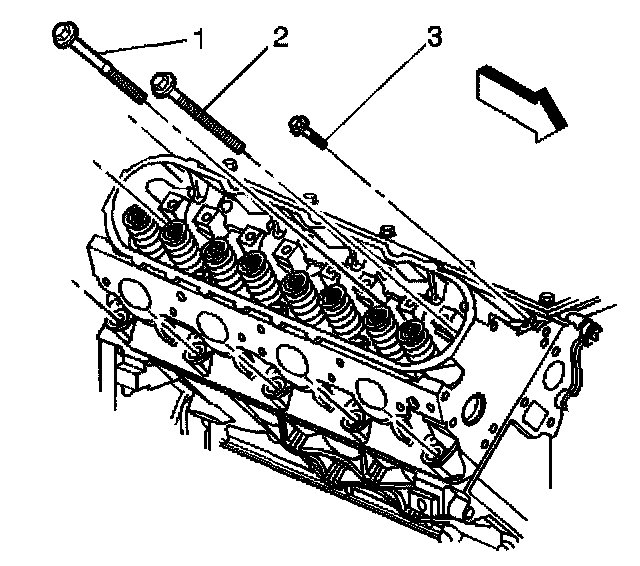 1
2
3