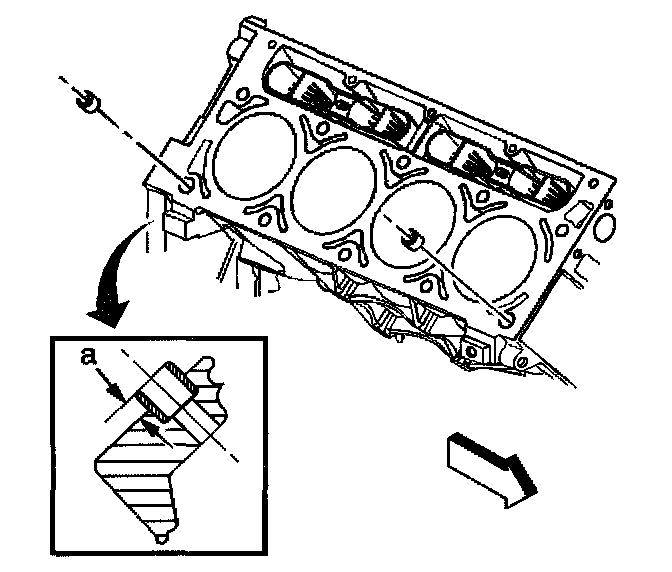 a