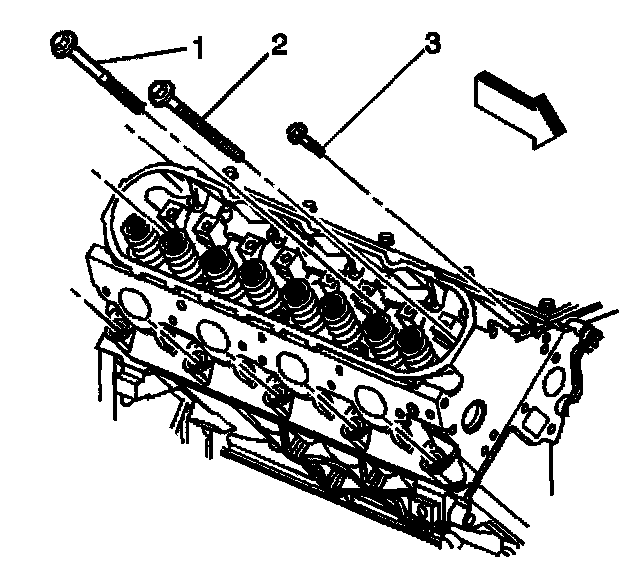 1
2
3