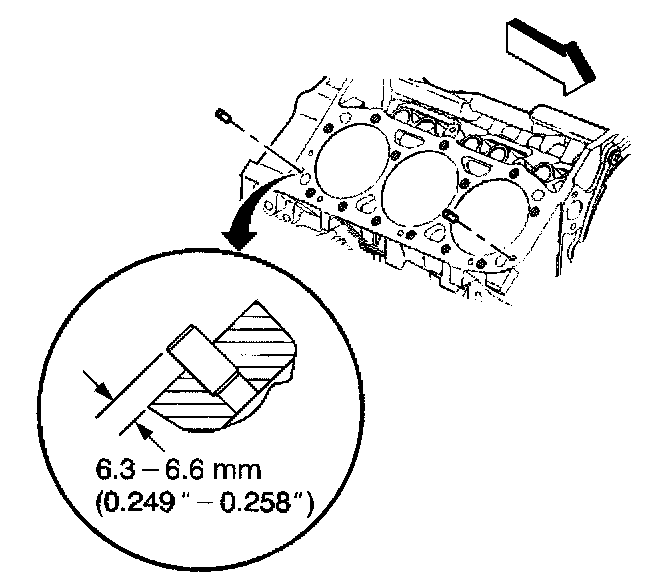 6.3 – 6.6 mm
(0.249" – 0.258")