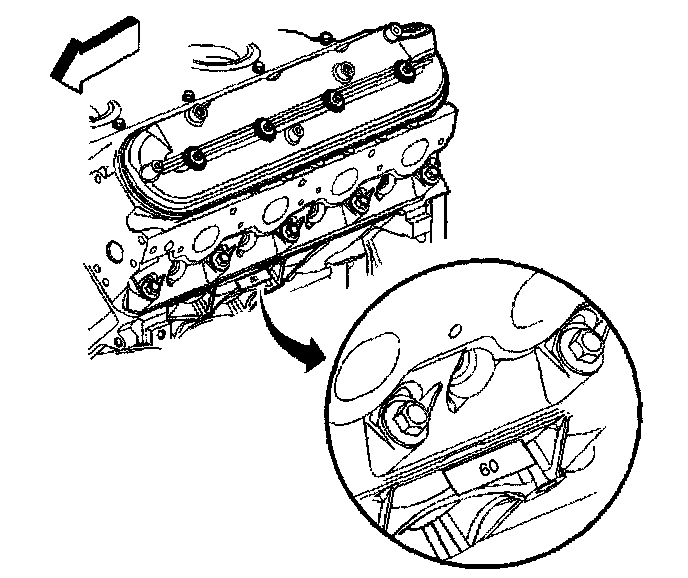 60