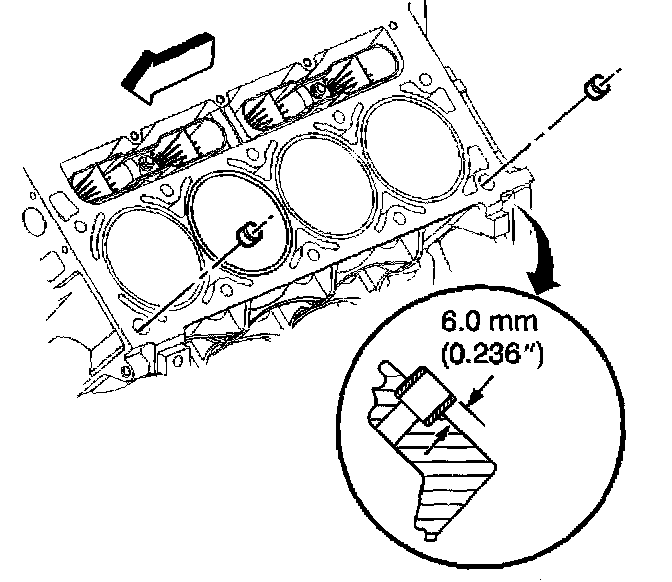 6.0 mm
(0.236")