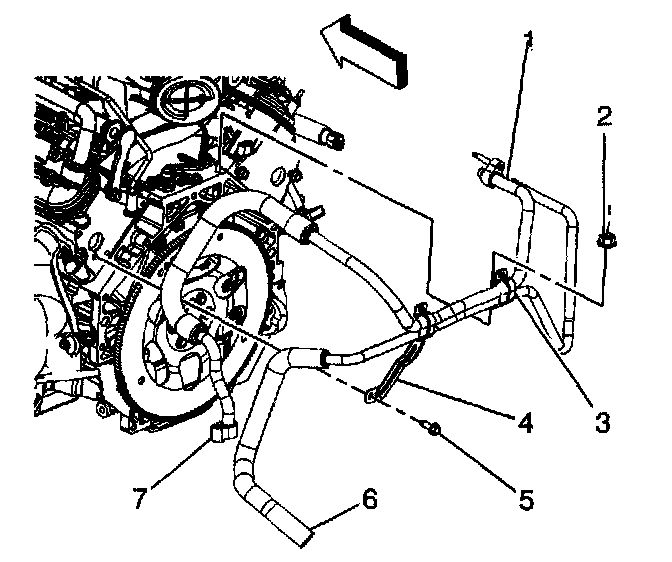 1
2
3
4
5
6
7