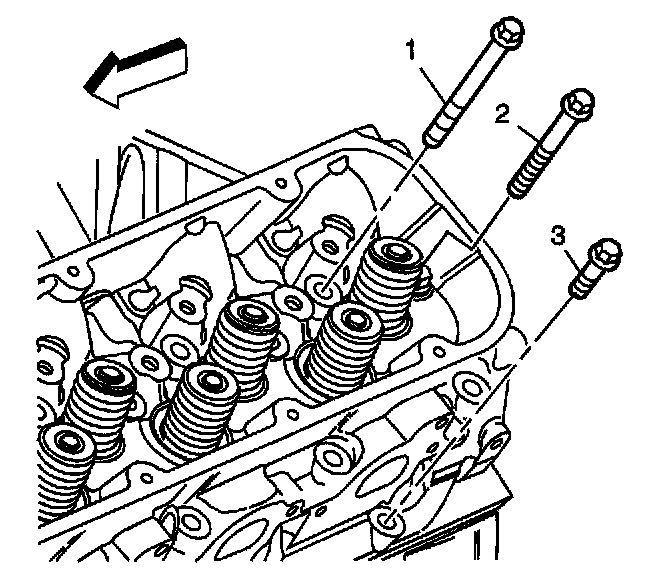 1
2
3