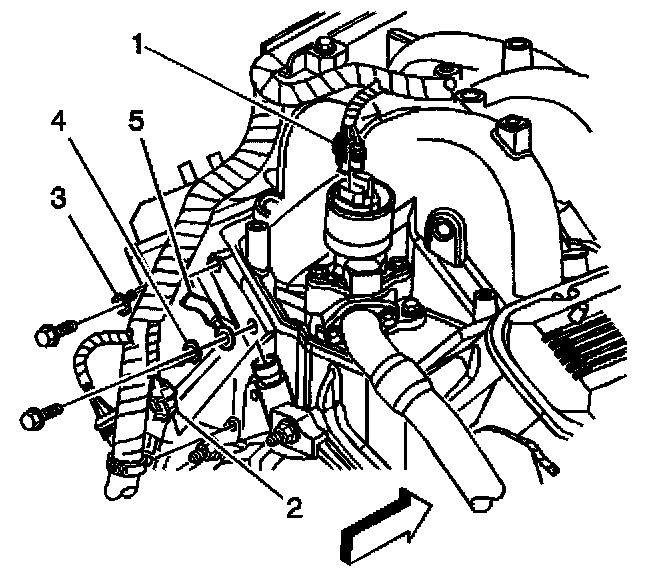 1
4
5
3
2