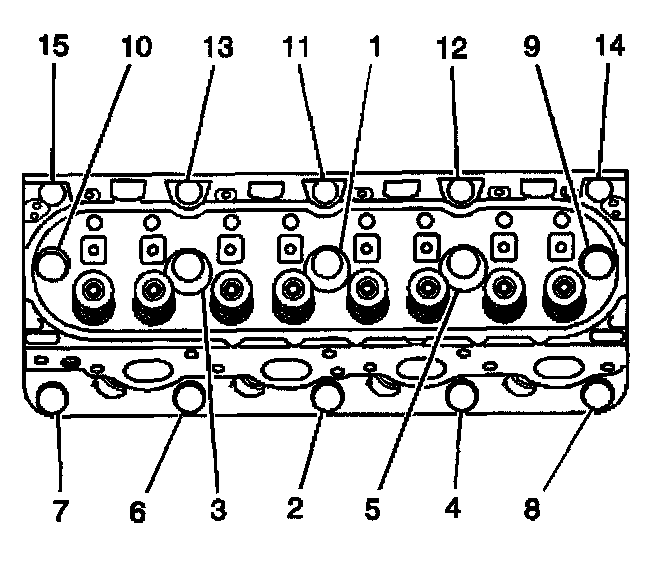 15 10 13 11 1 12 9 14

7 6 3 2 5 4 8