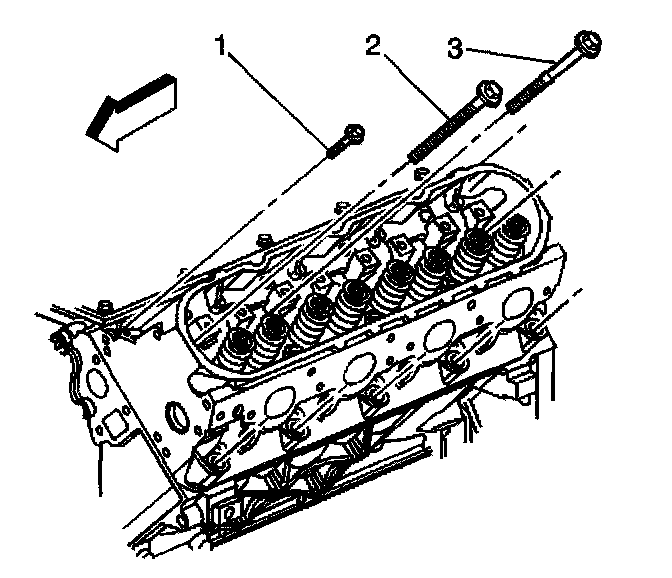 1
2
3