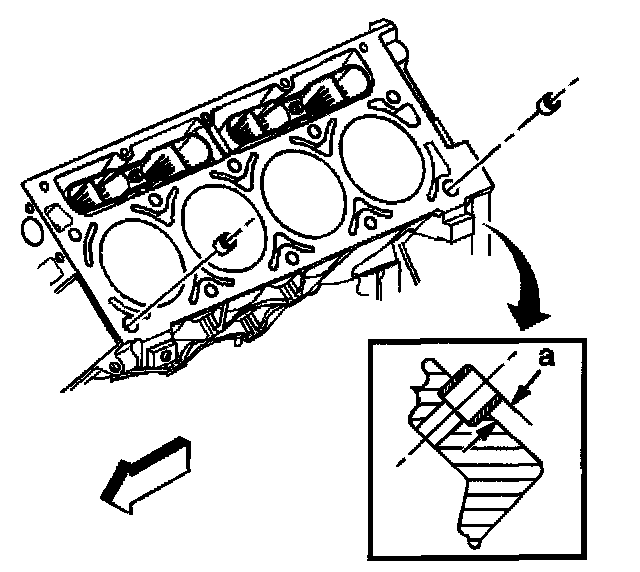 a