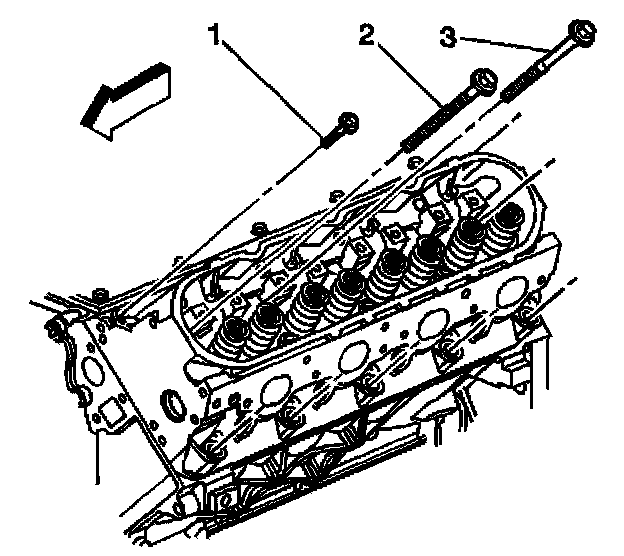 1
2
3