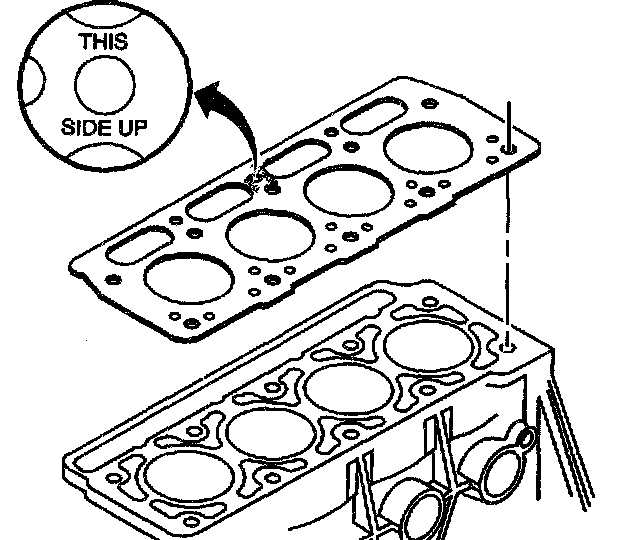 THIS
SIDE UP