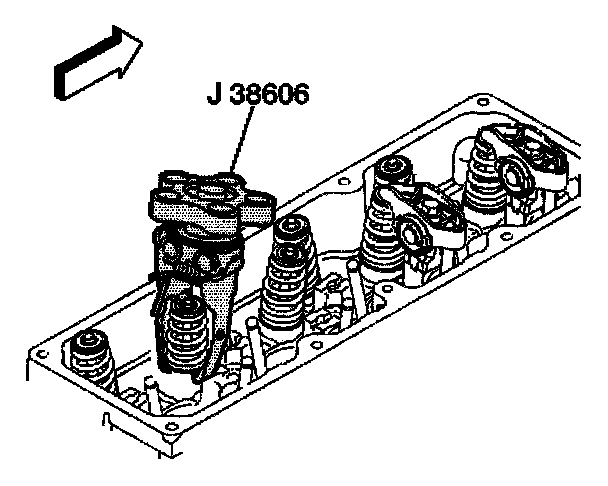 J 38606