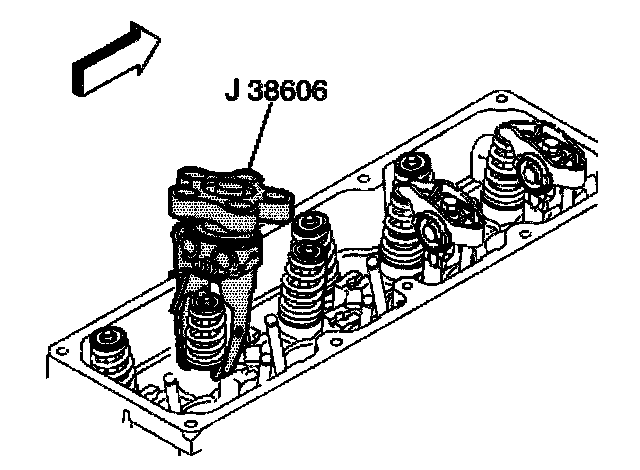 J 38606