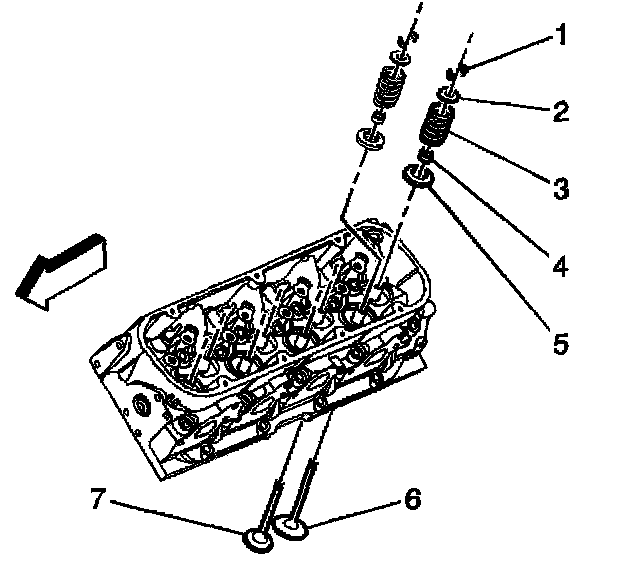 1
2
3
4
5
7
6