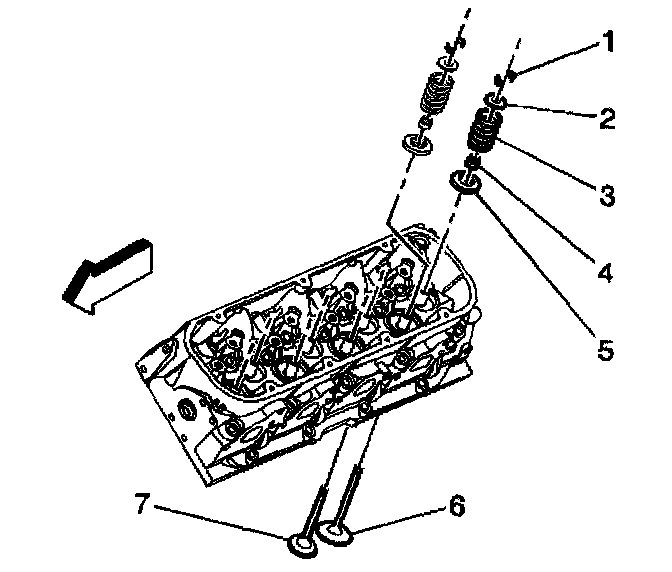 1
2
3
4
5
7
6